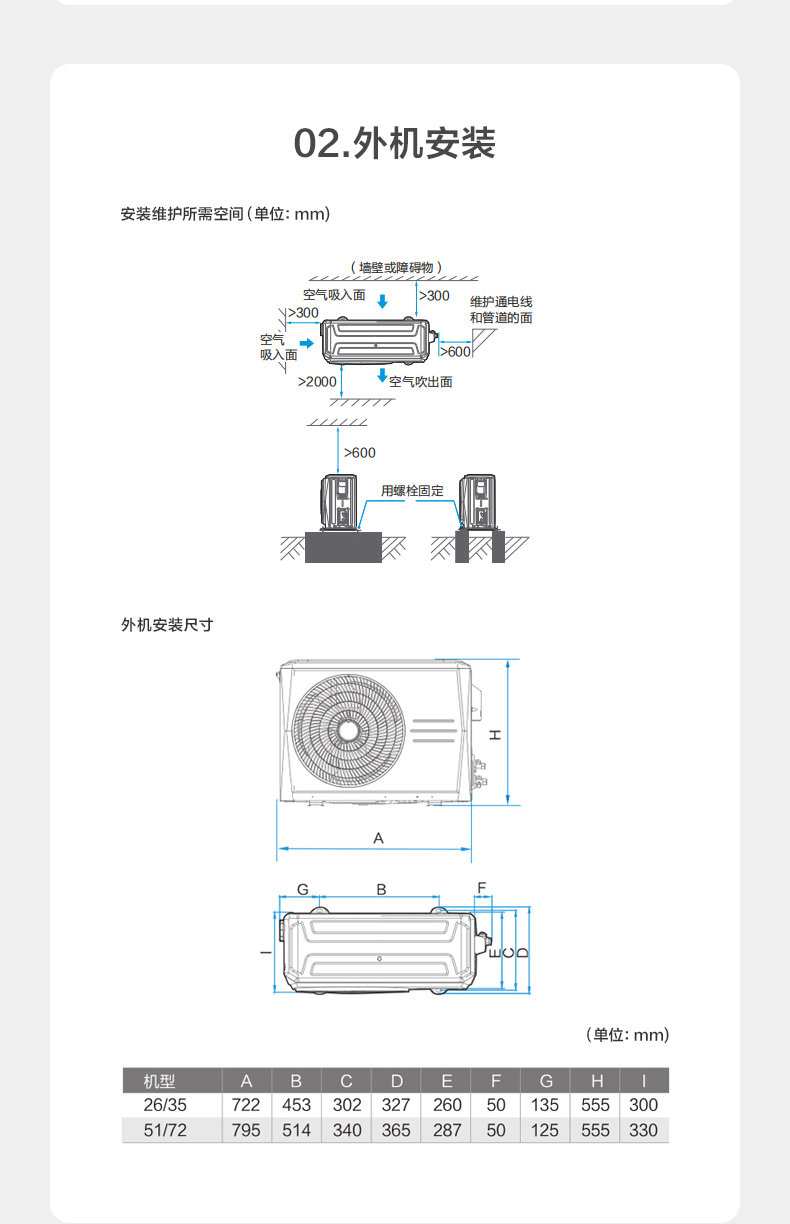 02.外机安装

安装维护所需空间（单位: mm）

（墙壁或障碍物）
空气吸入面
>300
>300
维护通电线和管道的面
空气吸入面
>600
>2000
空气吹出面
>600
用螺栓固定

外机安装尺寸

H
A
G
B
F
I
E
C
D

（单位: mm）

| 机型 | A | B | C | D | E | F | G | H | I |
|---|---|---|---|---|---|---|---|---|---|
| 26/35 | 722 | 453 | 302 | 327 | 260 | 50 | 135 | 555 | 300 |
| 51/72 | 795 | 514 | 340 | 365 | 287 | 50 | 125 | 555 | 330 |