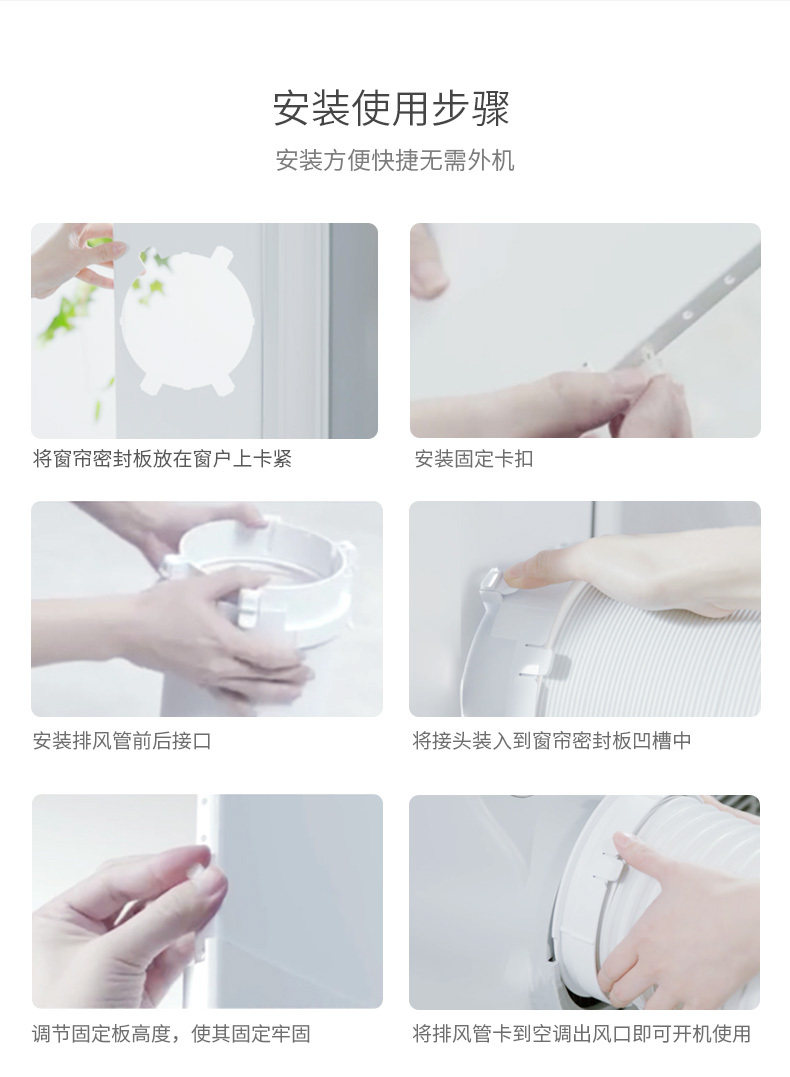 安装使用步骤

安装方便快捷无需外机

将窗帘密封板放在窗户上卡紧

安装固定卡扣

安装排风管前后接口

将接头装入到窗帘密封板凹槽中

调节固定板高度，使其固定牢固

将排风管卡到空调出风口即可开机使用