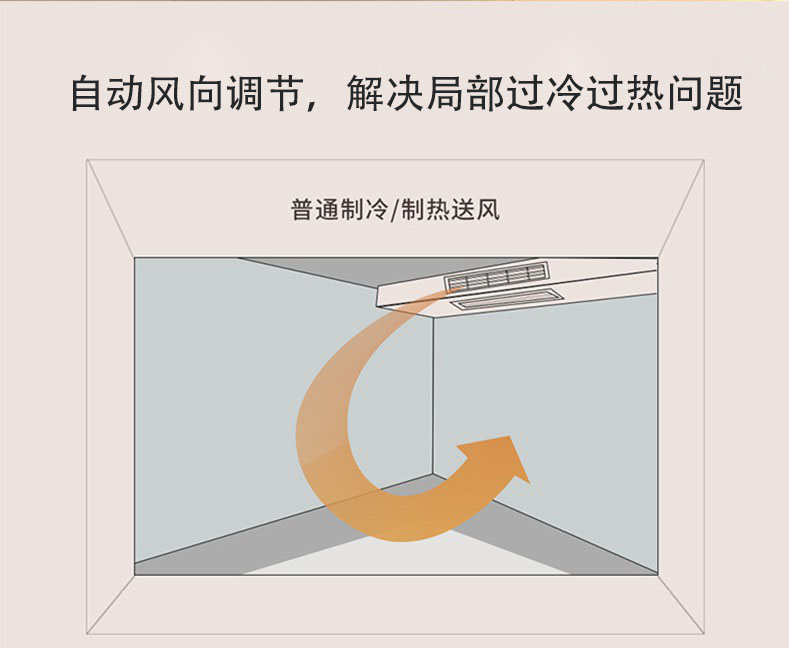 自动风向调节，解决局部过冷过热问题

普通制冷/制热送风