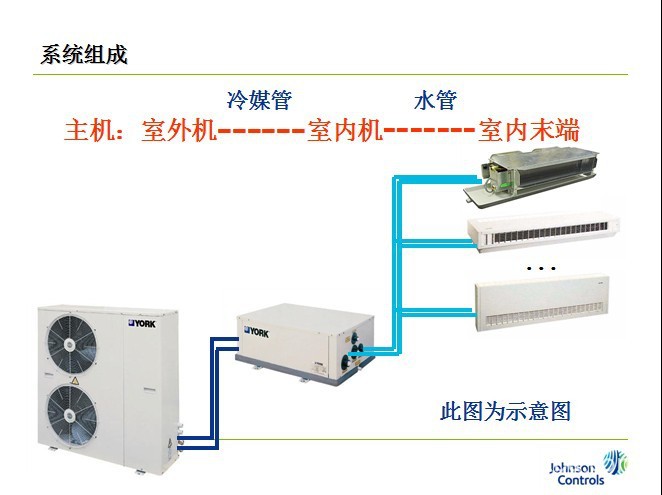 系统组成

冷媒管

水管

主机：室外机-------室内机-------室内末端

...

YORK

YORK

此图为示意图

Johnson Controls