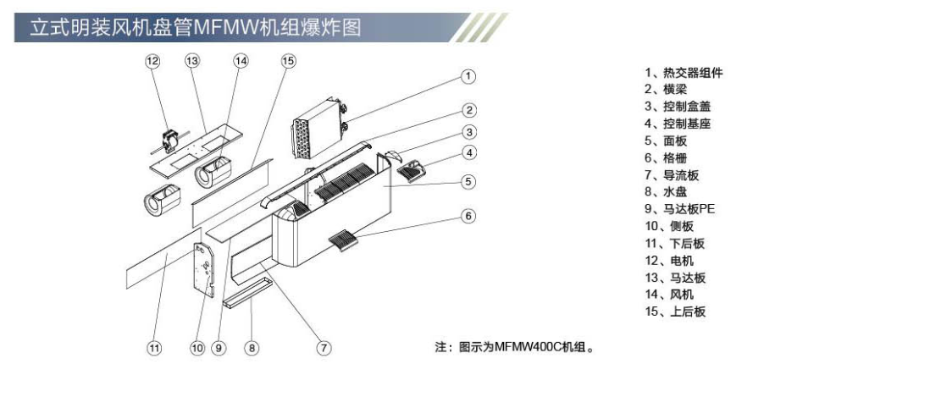 立式明装风机盘管MFMW机组爆炸图

12 13 14 15 1 2 3 4 5 6 11 10 9 8 7

1、热交器组件
2、横梁
3、控制盒盖
4、控制基座
5、面板
6、格栅
7、导流板
8、水盘
9、马达板PE
10、侧板
11、下后板
12、电机
13、马达板
14、风机
15、上后板

注：图示为MFMW400C机组。